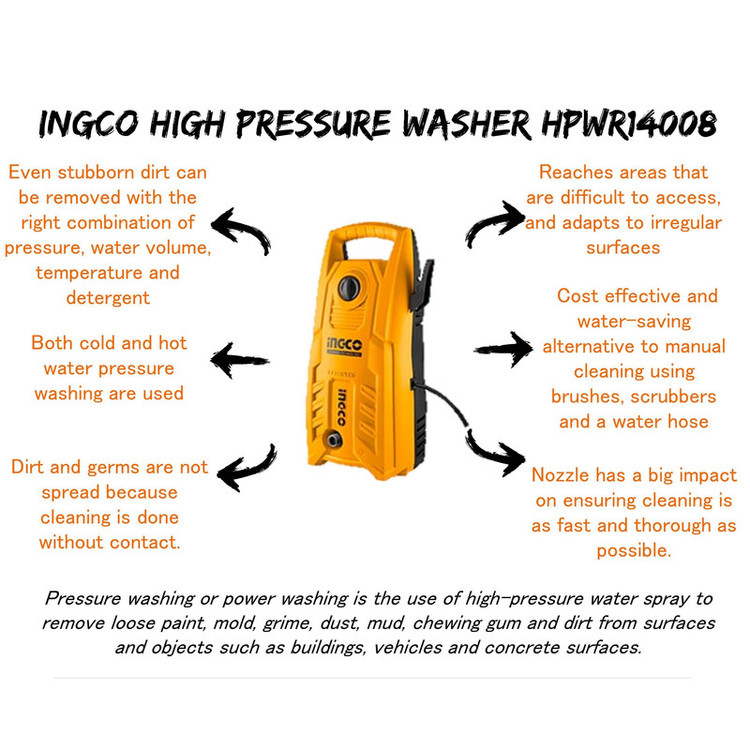 INGCO HIGH PRESSURE WASHER HPWR14008

Even stubborn dirt can be removed with the right combination of pressure, water volume, temperature and detergent

Both cold and hot water pressure washing are used

Dirt and germs are not spread because cleaning is done without contact.

INGCO

INGCO

Reaches areas that are difficult to access, and adapts to irregular surfaces

Cost effective and water-saving alternative to manual cleaning using brushes, scrubbers and a water hose

Nozzle has a big impact on ensuring cleaning is as fast and thorough as possible.

Pressure washing or power washing is the use of high-pressure water spray to remove loose paint, mold, grime, dust, mud, chewing gum and dirt from surfaces and objects such as buildings, vehicles and concrete surfaces.